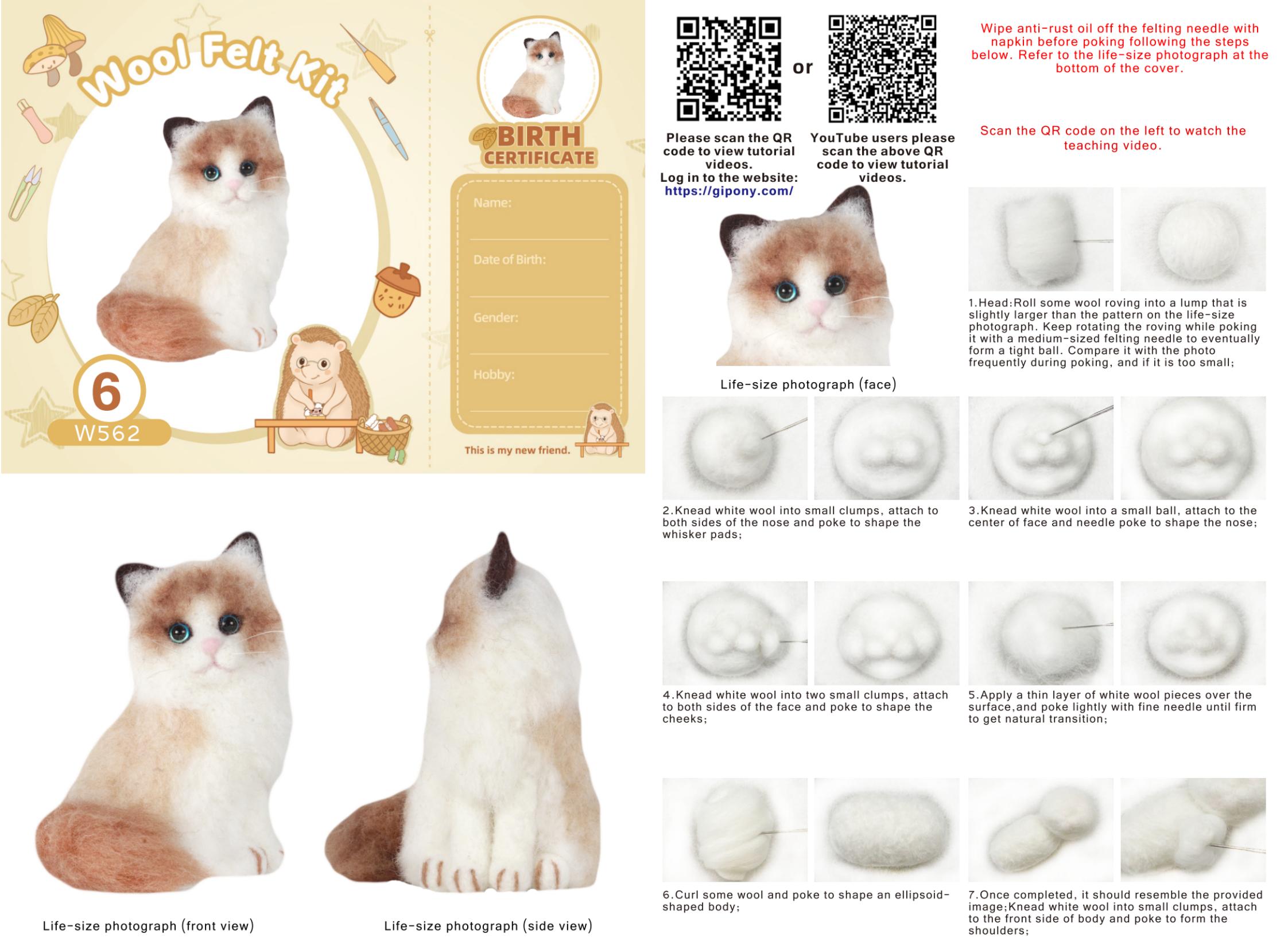 Wool Felt Kit

6
W562

BIRTH CERTIFICATE

Name:

Date of Birth:

Gender:

Hobby:

This is my new friend.

Life-size photograph (front view)

Life-size photograph (side view)

or

Please scan the QR code to view tutorial videos.
Log in to the website:
https://gipony.com/

YouTube users please scan the above QR code to view tutorial videos.

Wipe anti-rust oil off the felting needle with napkin before poking following the steps below. Refer to the life-size photograph at the bottom of the cover.

Scan the QR code on the left to watch the teaching video.

Life-size photograph (face)

1.Head:Roll some wool roving into a lump that is slightly larger than the pattern on the life-size photograph. Keep rotating the roving while poking it with a medium-sized felting needle to eventually form a tight ball. Compare it with the photo frequently during poking, and if it is too small;

2.Knead white wool into small clumps, attach to both sides of the nose and poke to shape the whisker pads;

3.Knead white wool into a small ball, attach to the center of face and needle poke to shape the nose;

4.Knead white wool into two small clumps, attach to both sides of the face and poke to shape the cheeks;

5.Apply a thin layer of white wool pieces over the surface,and poke lightly with fine needle until firm to get natural transition;

6.Curl some wool and poke to shape an ellipsoid-shaped body;

7.Once completed, it should resemble the provided image;Knead white wool into small clumps, attach to the front side of body and poke to form the shoulders;